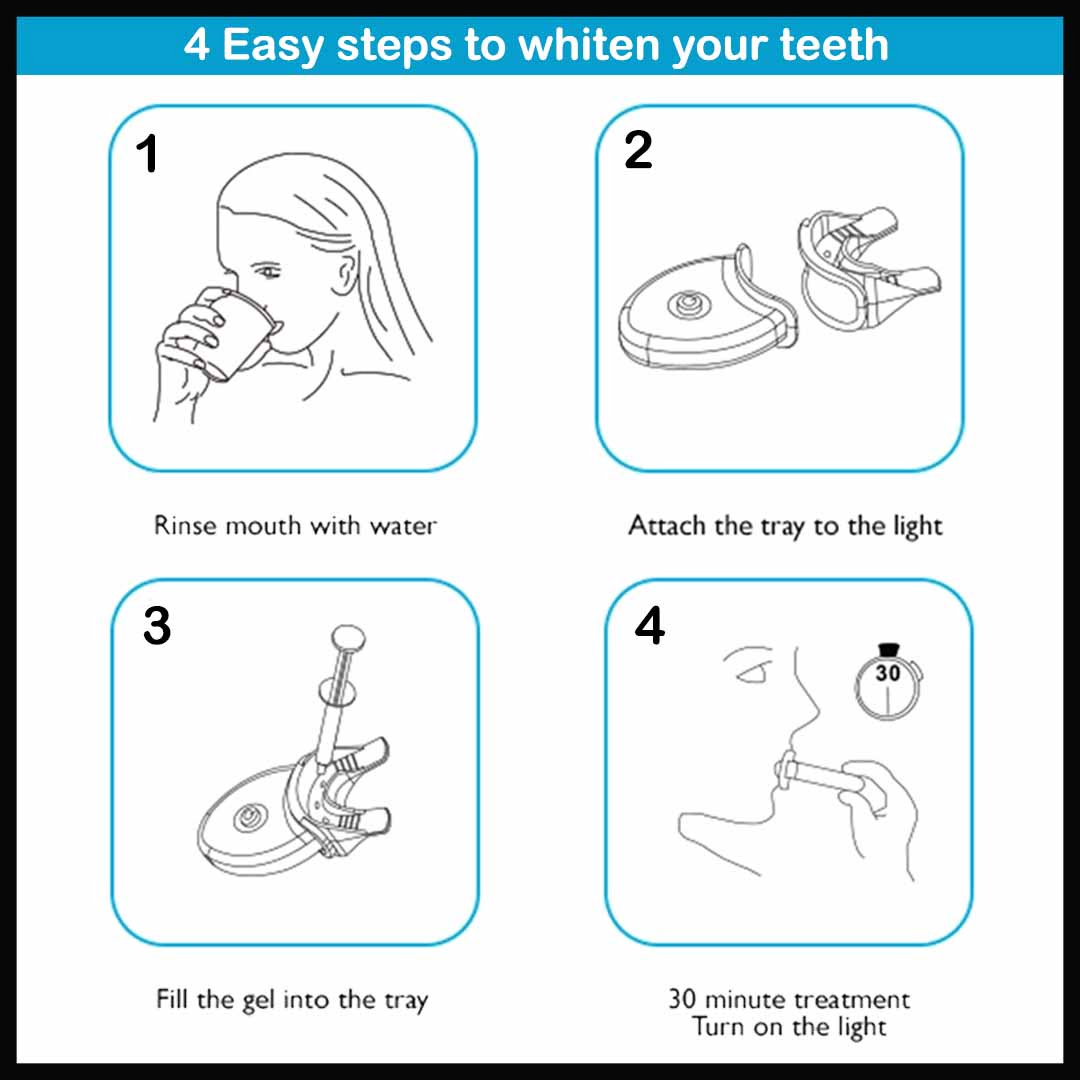 4 Easy steps to whiten your teeth

1

Rinse mouth with water

2

Attach the tray to the light

3

Fill the gel into the tray

4

30

30 minute treatment
Turn on the light